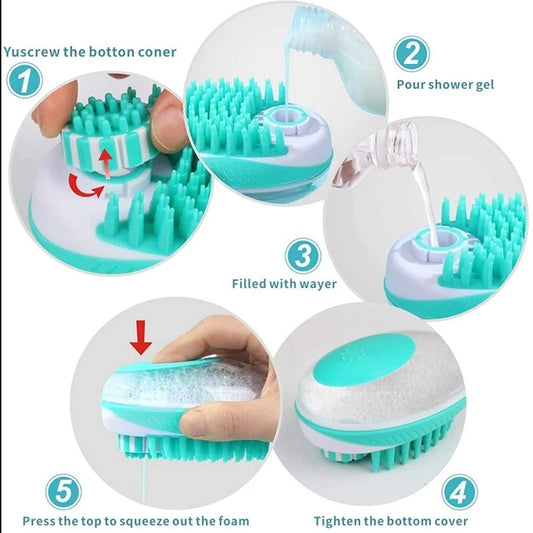 Yuscrew the botton coner

1

2

Pour shower gel

3

Filled with wayer

5

Press the top to squeeze out the foam

4

Tighten the bottom cover